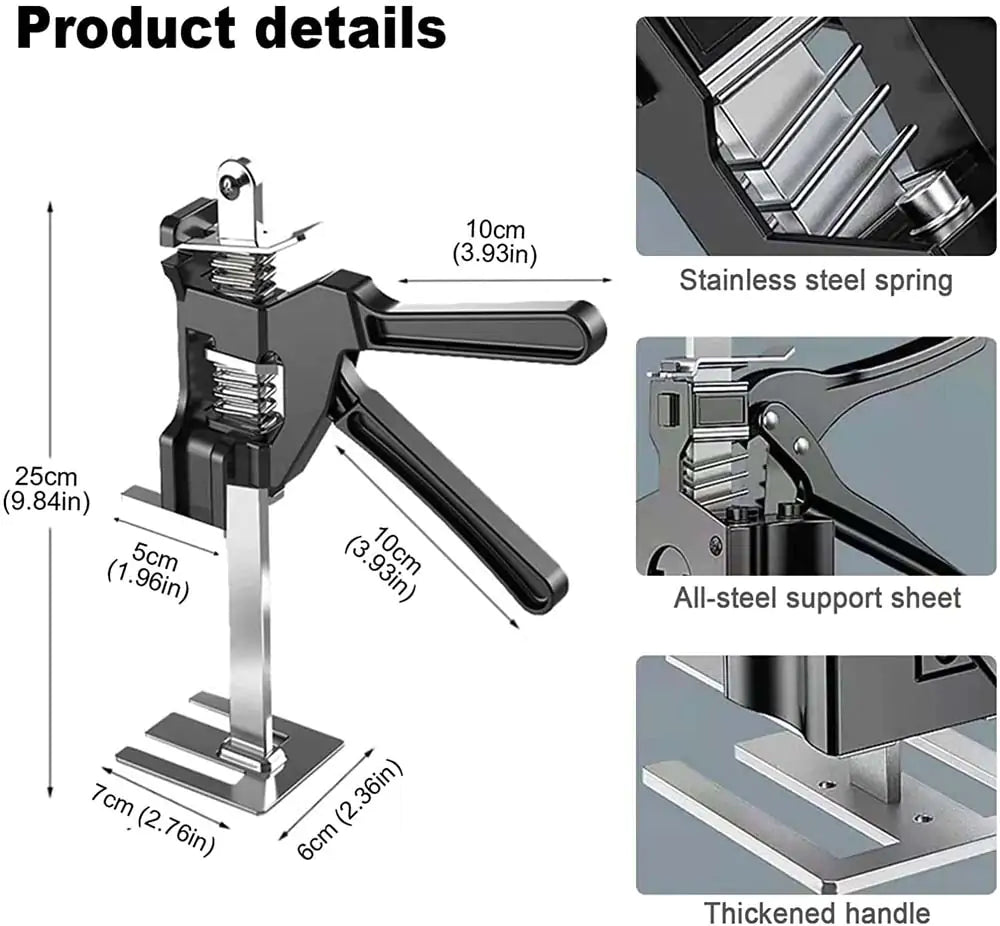 Product details

10cm
(3.93in)

25cm
(9.84in)

5cm
(1.96in)

10cm
(3.93in)

7cm (2.76in)

6cm (2.36in)

Stainless steel spring

All-steel support sheet

Thickened handle