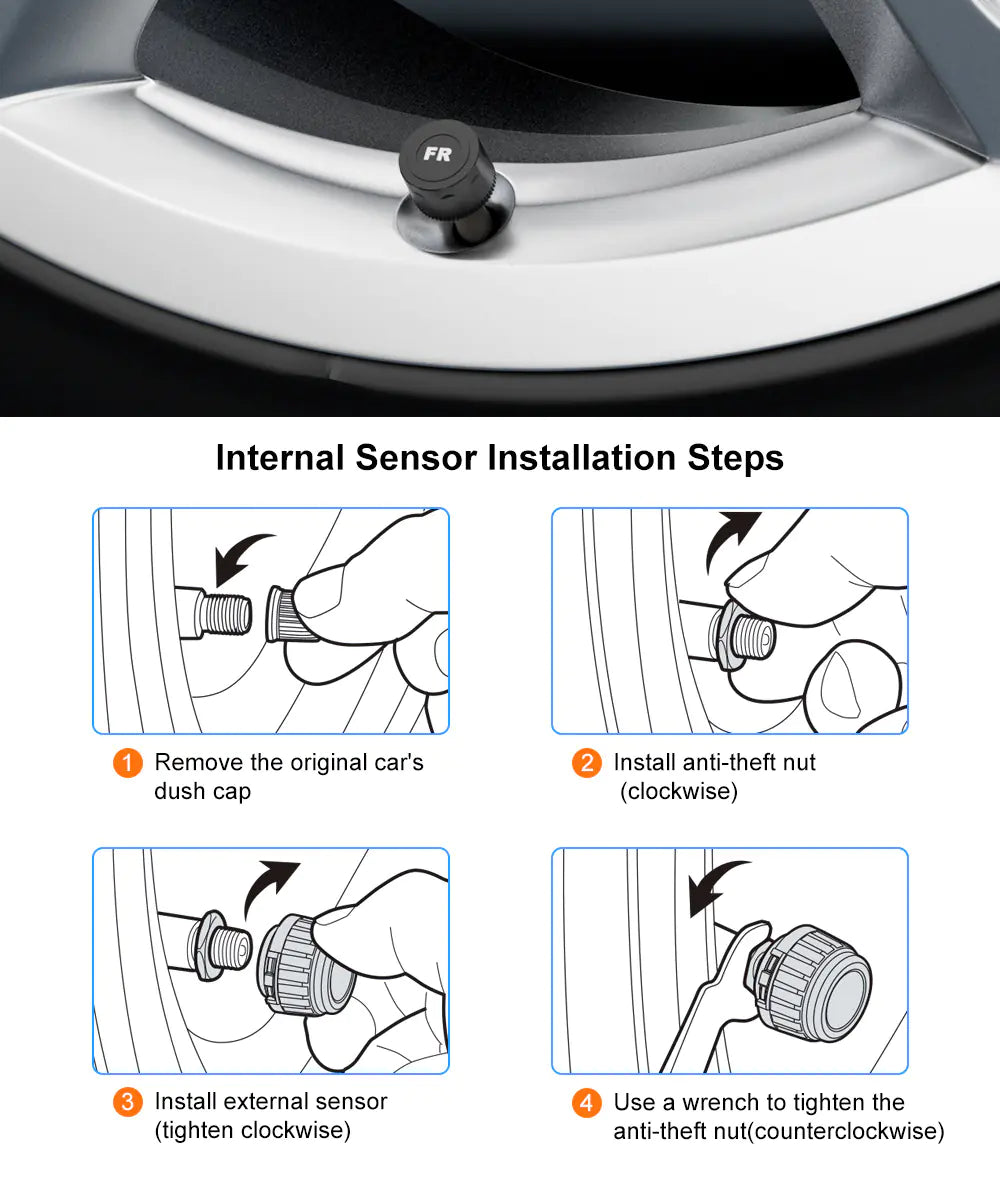 FR

Internal Sensor Installation Steps

1 Remove the original car's dush cap

2 Install anti-theft nut (clockwise)

3 Install external sensor (tighten clockwise)

4 Use a wrench to tighten the anti-theft nut(counterclockwise)