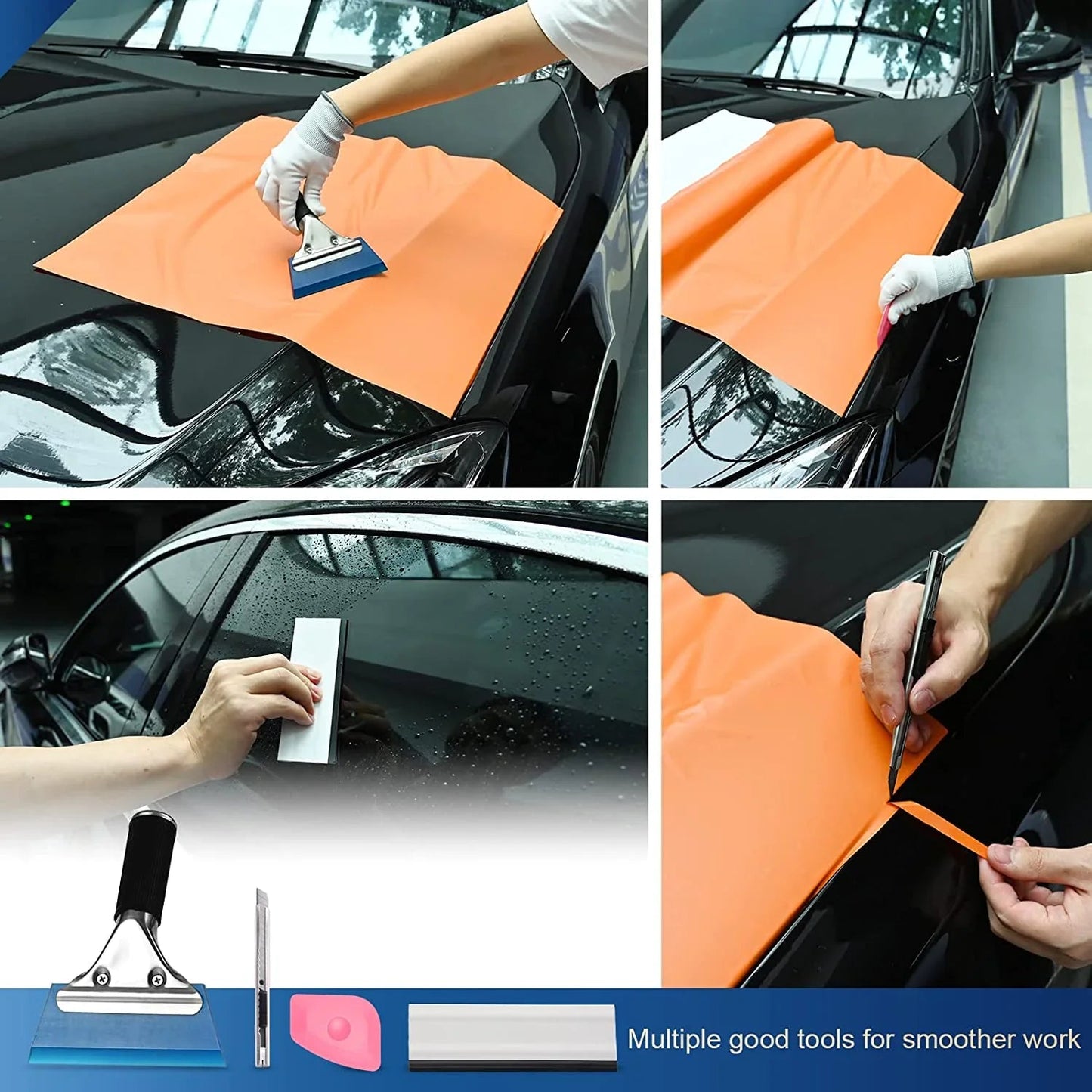 Multiple good tools for smoother work