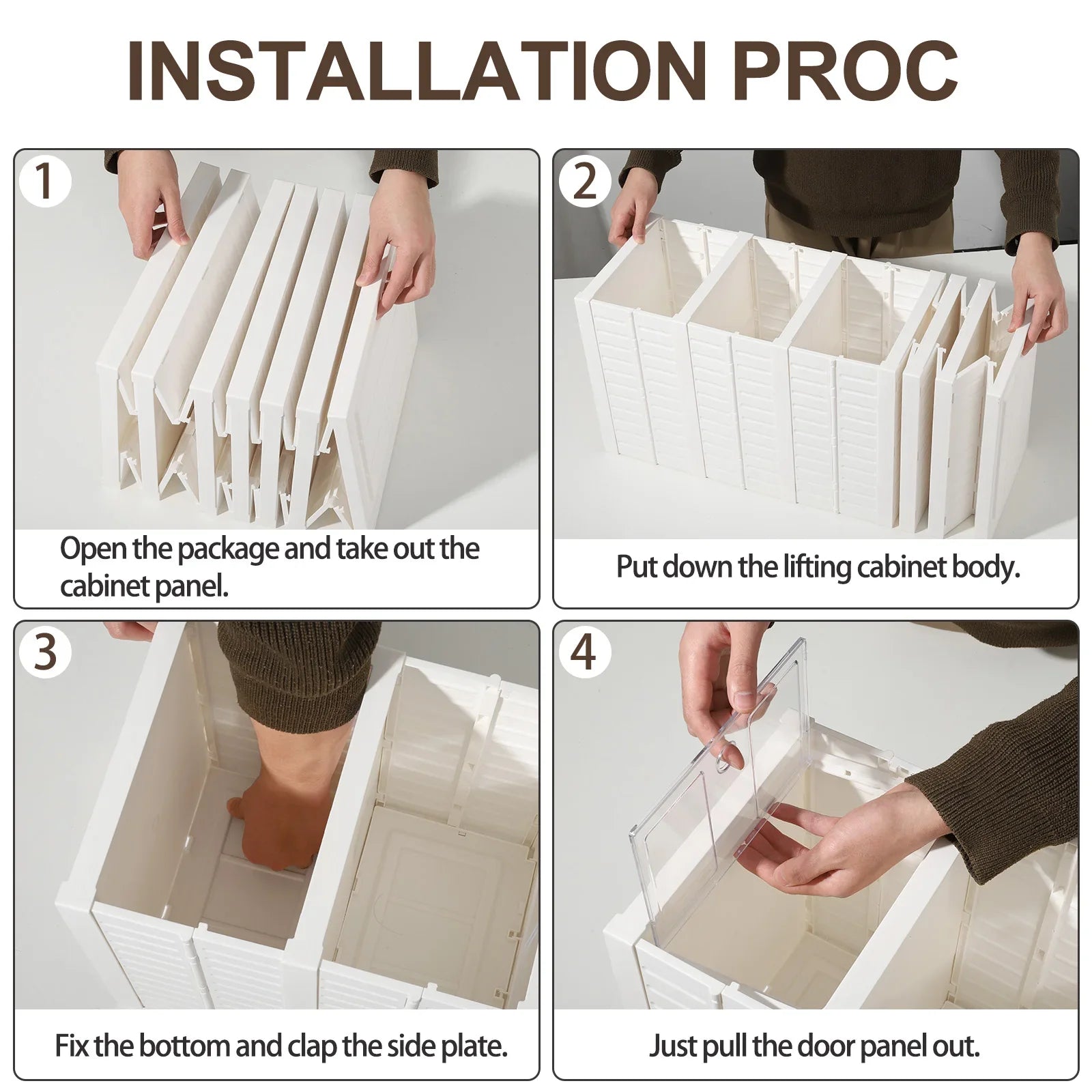 INSTALLATION PROC

1

Open the package and take out the cabinet panel.

2

Put down the lifting cabinet body.

3

Fix the bottom and clap the side plate.

4

Just pull the door panel out.