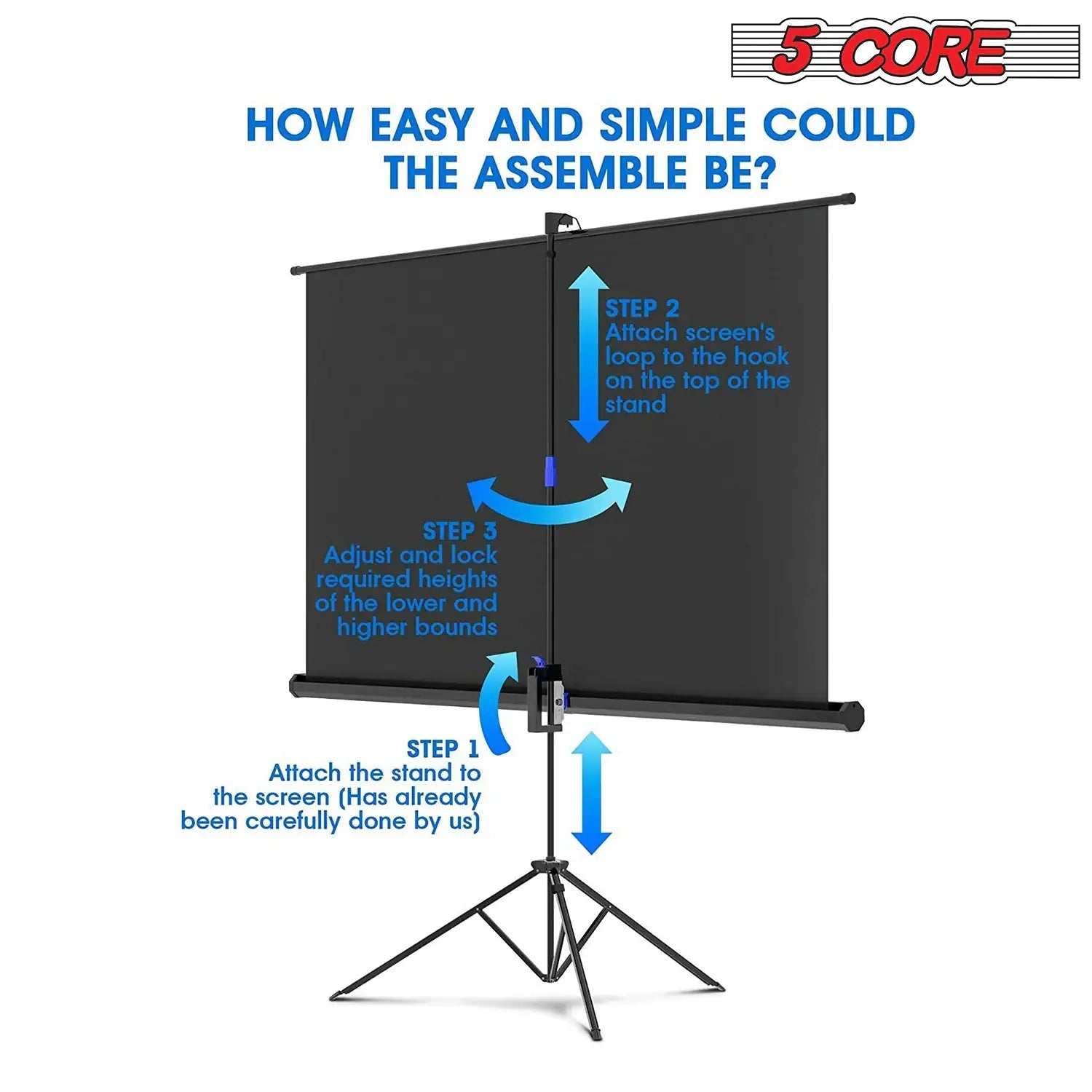 5 CORE

HOW EASY AND SIMPLE COULD THE ASSEMBLE BE?

STEP 2
Attach screen's loop to the hook on the top of the stand

STEP 3
Adjust and lock required heights of the lower and higher bounds

STEP 1
Attach the stand to the screen (Has already been carefully done by us)