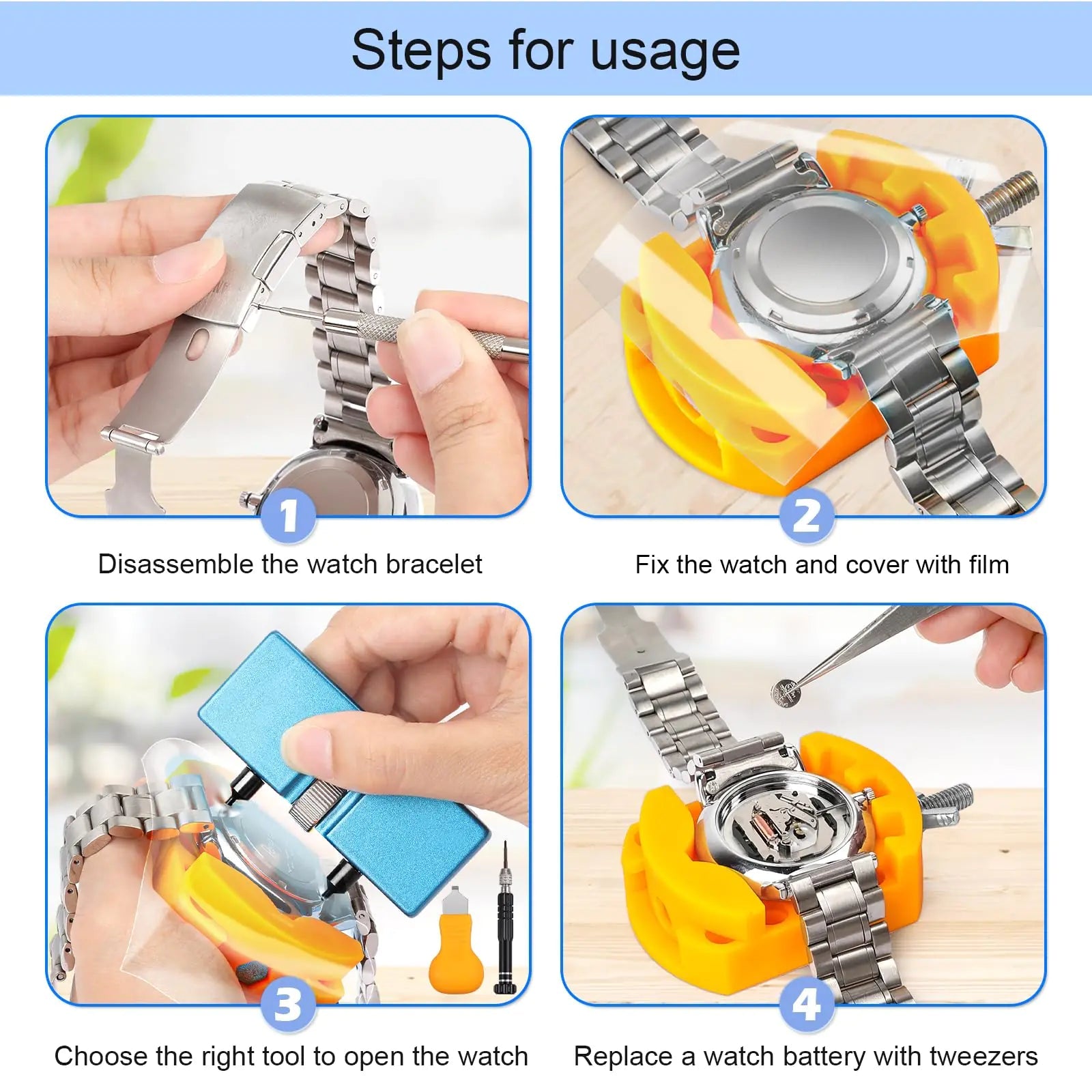 Steps for usage

1

Disassemble the watch bracelet

2

Fix the watch and cover with film

3

Choose the right tool to open the watch

4

Replace a watch battery with tweezers