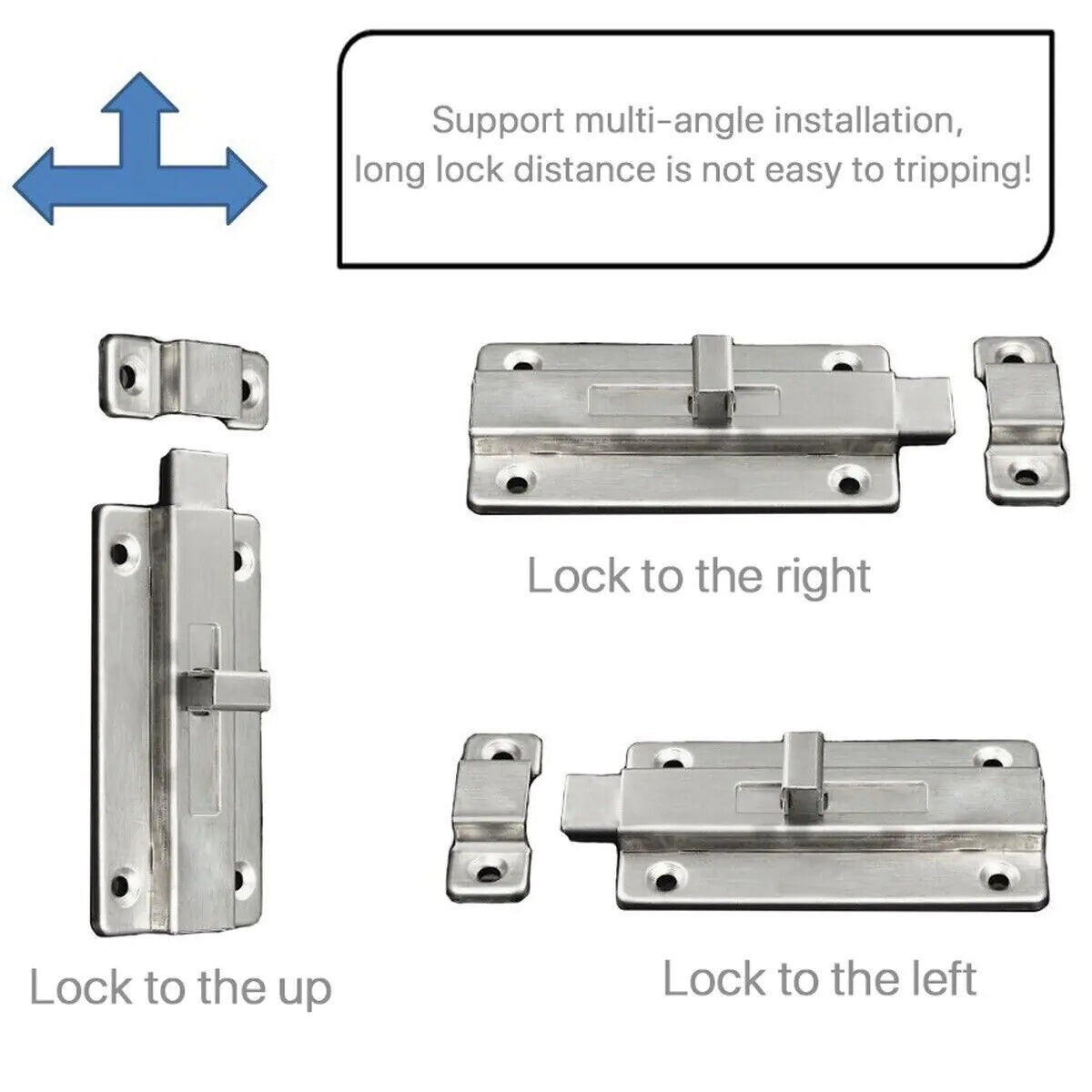 Support multi-angle installation, long lock distance is not easy to tripping!

Lock to the right

Lock to the up

Lock to the left