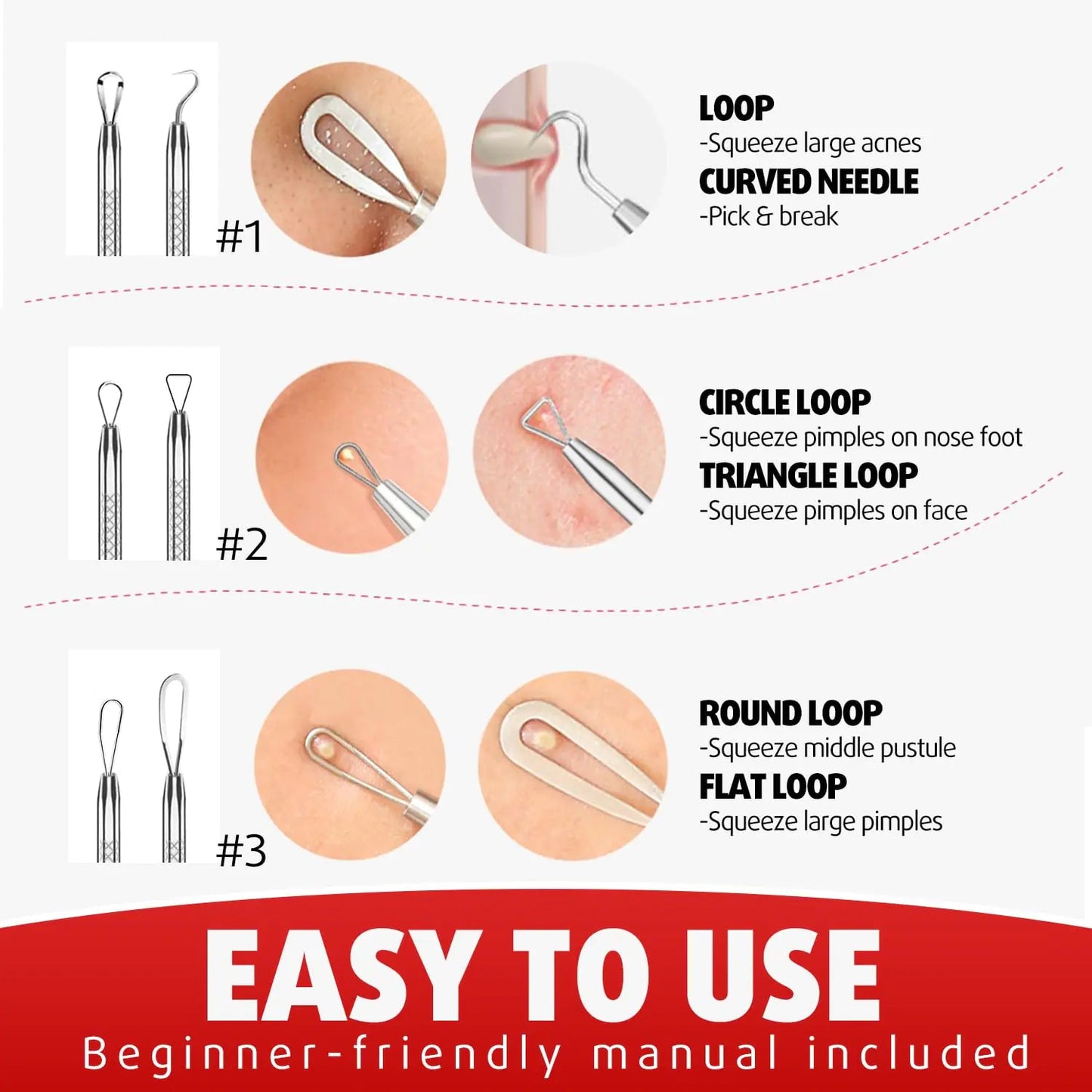 #1

LOOP
-Squeeze large acnes
CURVED NEEDLE
-Pick & break

#2

CIRCLE LOOP
-Squeeze pimples on nose foot
TRIANGLE LOOP
-Squeeze pimples on face

#3

ROUND LOOP
-Squeeze middle pustule
FLAT LOOP
-Squeeze large pimples

EASY TO USE
Beginner-friendly manual included