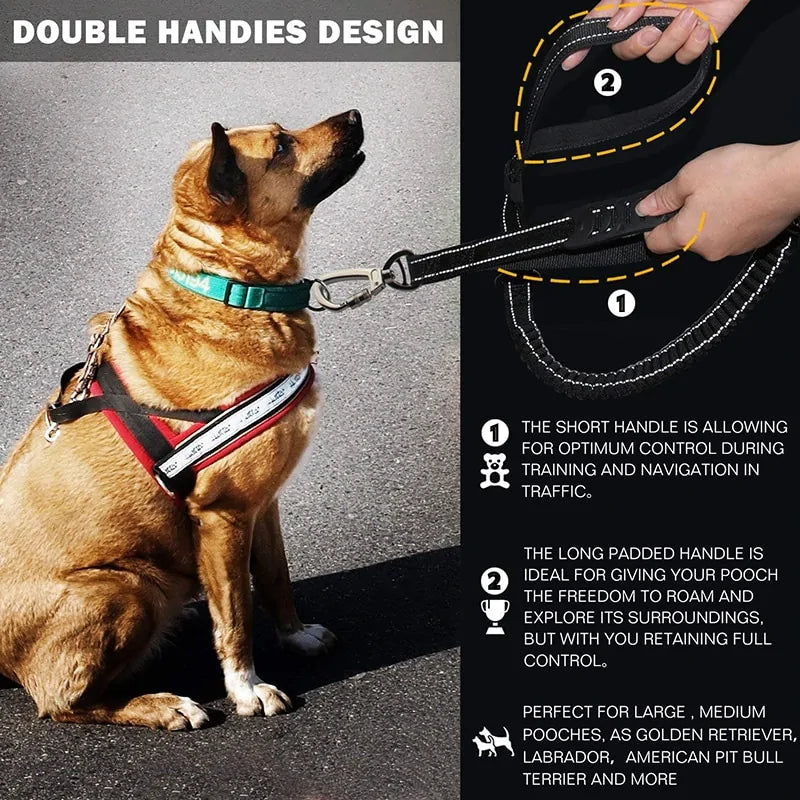 DOUBLE HANDIES DESIGN

2

1

1 THE SHORT HANDLE IS ALLOWING FOR OPTIMUM CONTROL DURING TRAINING AND NAVIGATION IN TRAFFIC。

2 THE LONG PADDED HANDLE IS IDEAL FOR GIVING YOUR POOCH THE FREEDOM TO ROAM AND EXPLORE ITS SURROUNDINGS, BUT WITH YOU RETAINING FULL CONTROL。

PERFECT FOR LARGE , MEDIUM POOCHES, AS GOLDEN RETRIEVER, LABRADOR, AMERICAN PIT BULL TERRIER AND MORE