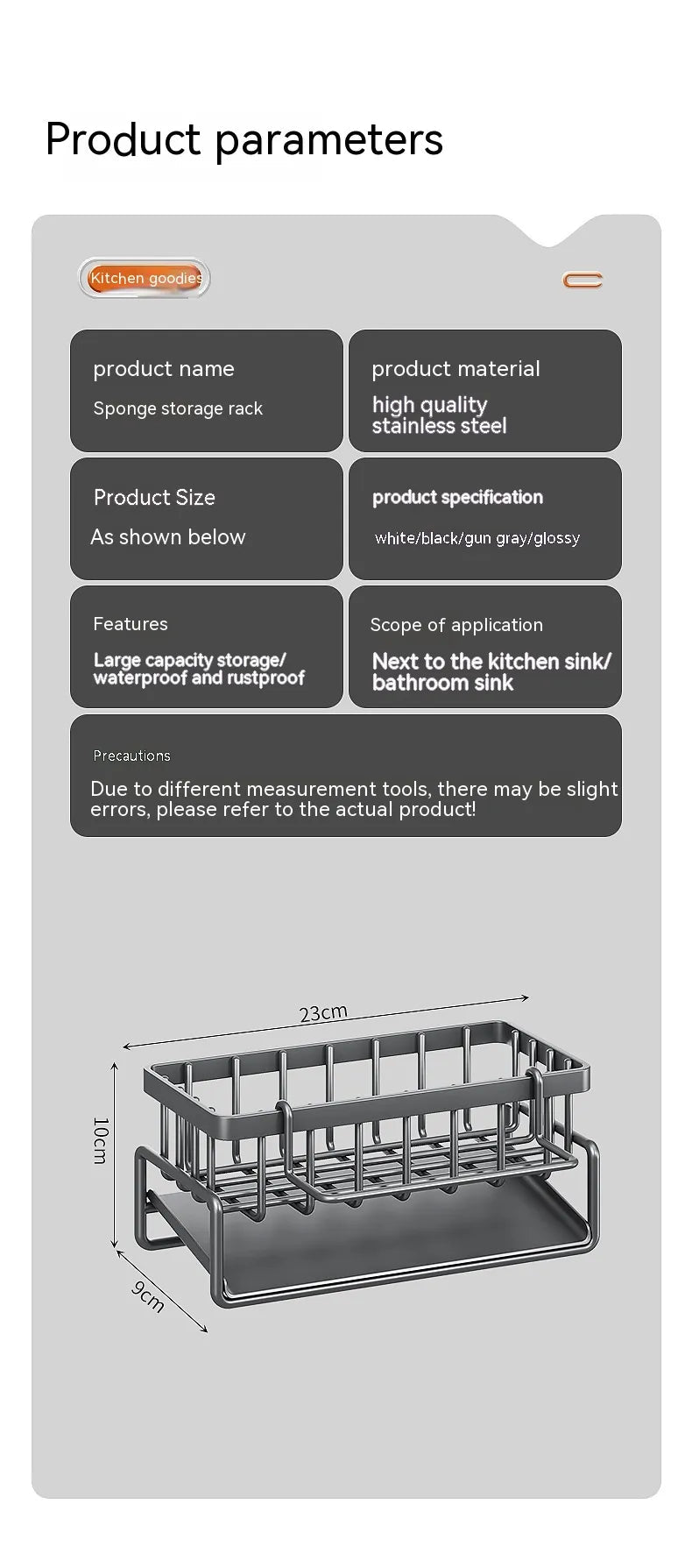 Product parameters

Kitchen goodies

product name
Sponge storage rack

product material
high quality stainless steel

Product Size
As shown below

product specification
white/black/gun gray/glossy

Features
Large capacity storage/ waterproof and rustproof

Scope of application
Next to the kitchen sink/ bathroom sink

Precautions
Due to different measurement tools, there may be slight errors, please refer to the actual product!

23cm
10cm
9cm